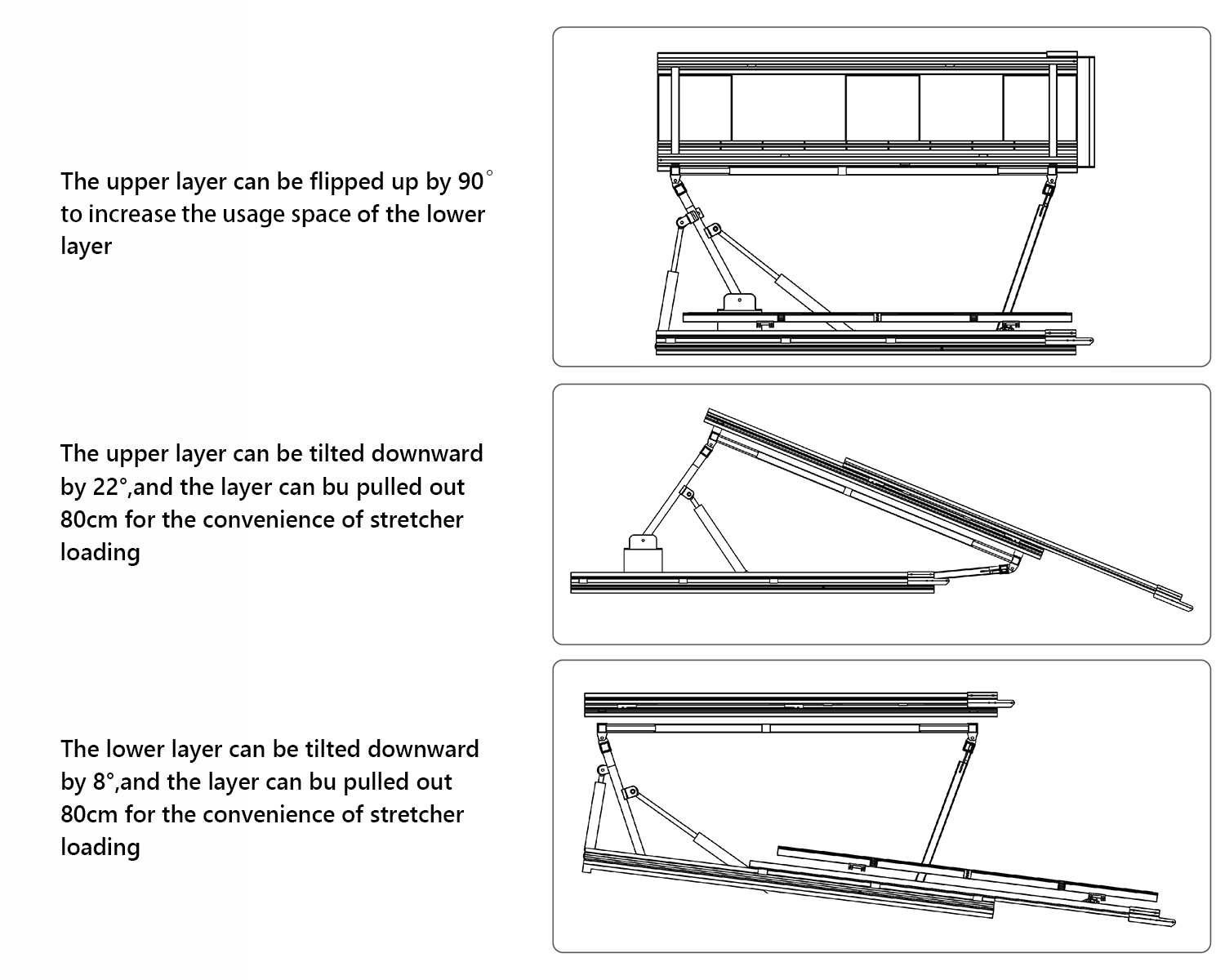 The upper layer can be flipped up by 90° to increase the usage space of the lower layer

The upper layer can be tilted downward by 22°,and the layer can bu pulled out 80cm for the convenience of stretcher loading

The lower layer can be tilted downward by 8°,and the layer can bu pulled out 80cm for the convenience of stretcher loading