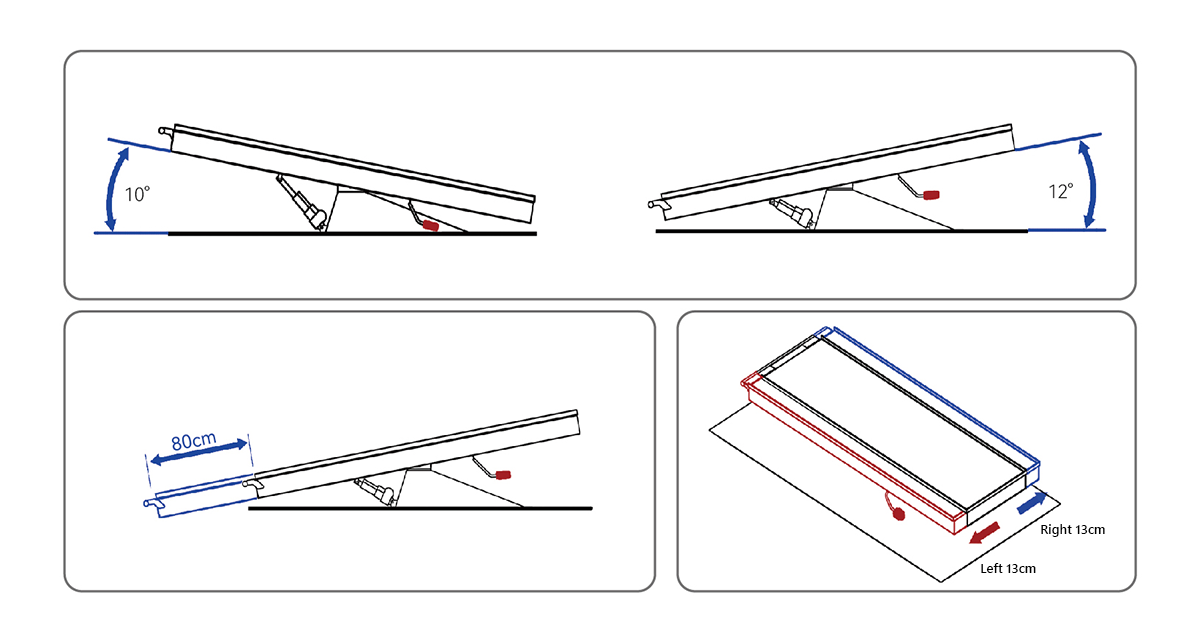 10°

12°

80cm

Right 13cm

Left 13cm